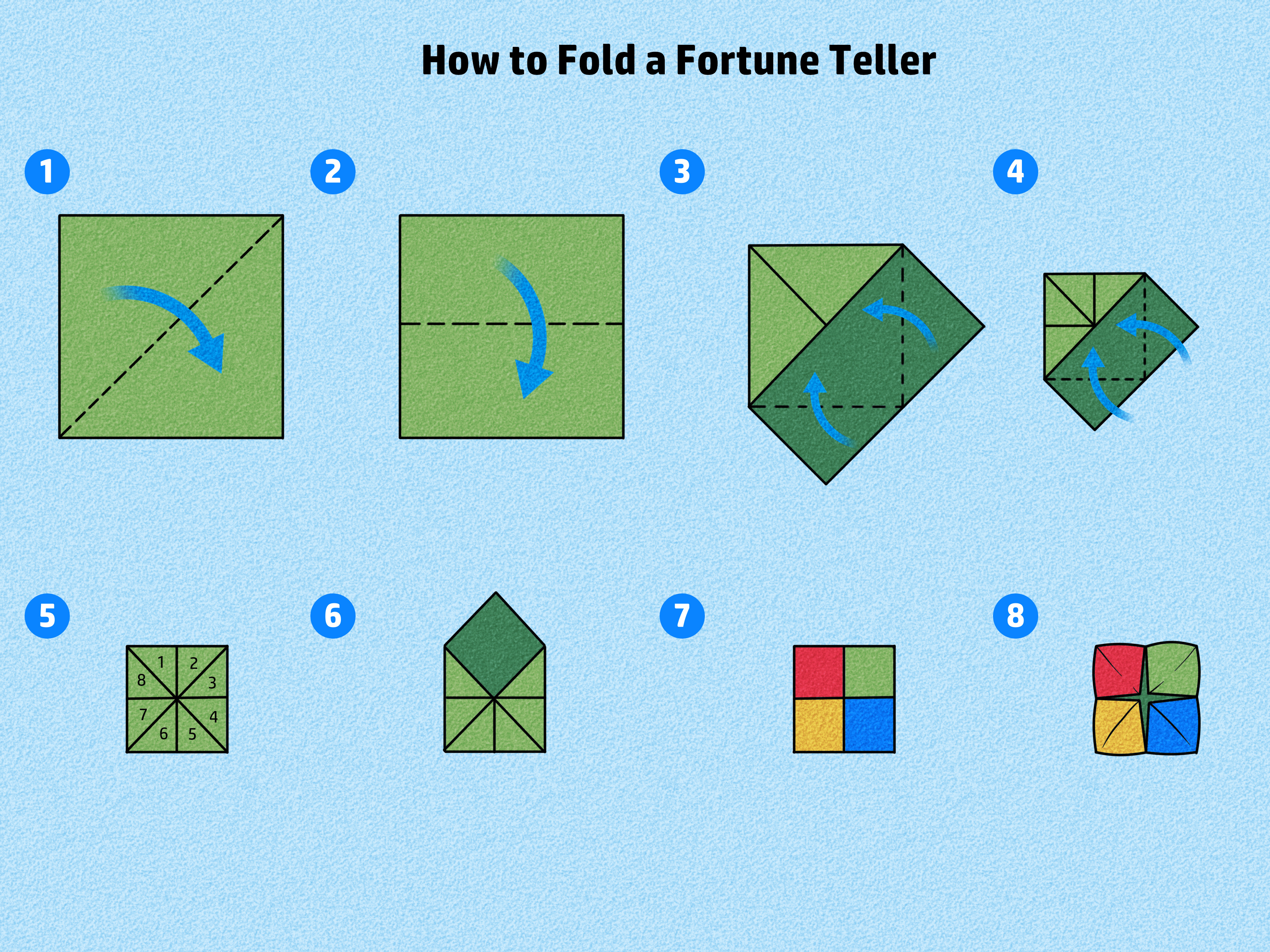 How to Fold a Fortune Teller

1

2

3

4

5

1 2 3 4 5 6 7 8

6

7

8