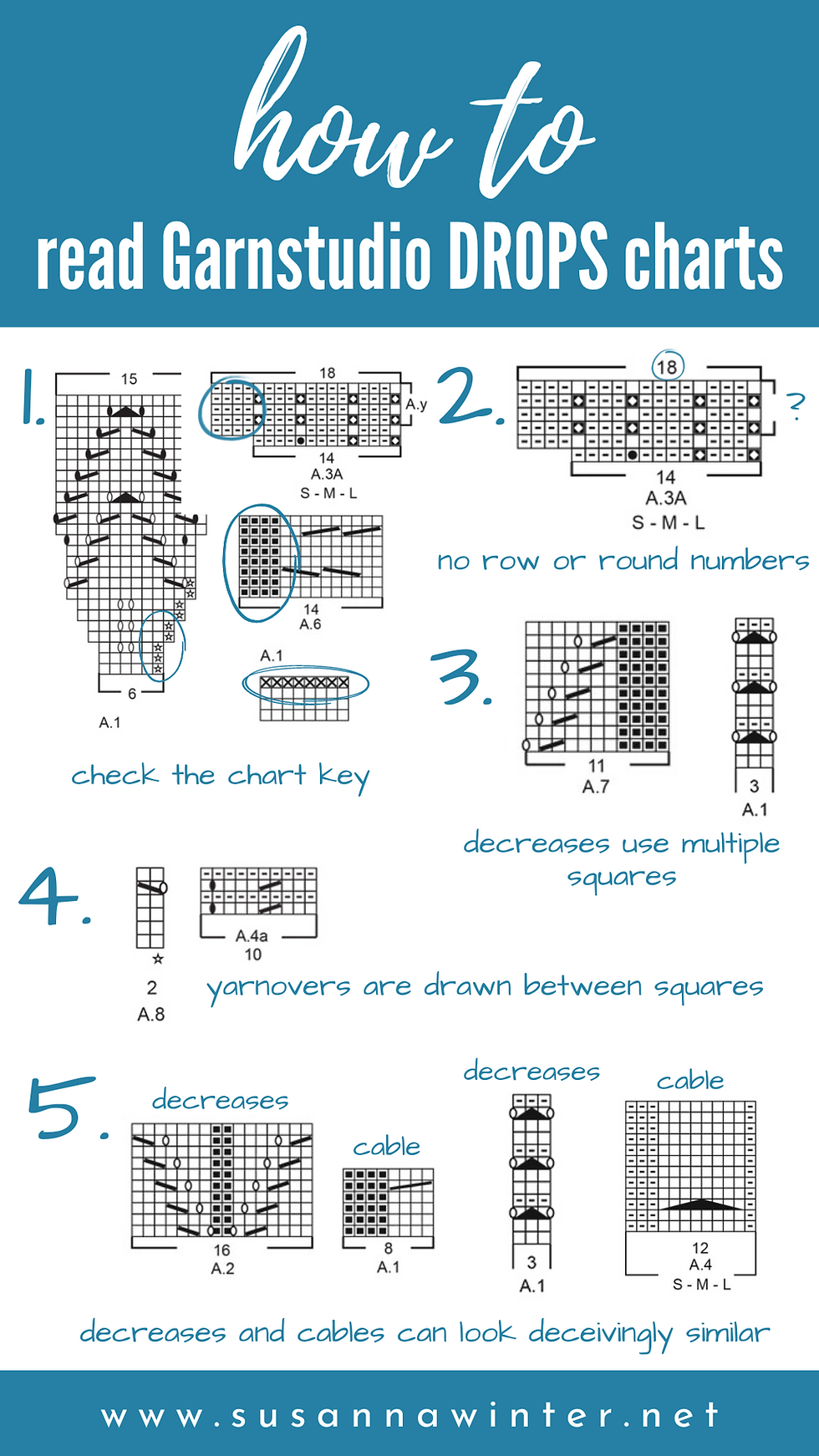 how to

read Garnstudio DROPS charts

1.

15

6

A.1

18

A.y

14

A.3A

S - M - L

14

A.6

A.1

check the chart key

2.

18

?

14

A.3A

S - M - L

no row or round numbers

3.

11

A.7

3

A.1

decreases use multiple squares

4.

2

A.8

A.4a

10

yarnovers are drawn between squares

5.

decreases

16

A.2

cable

8

A.1

decreases

3

A.1

cable

12

A.4

S - M - L

decreases and cables can look deceivingly similar

www.susannawinter.net