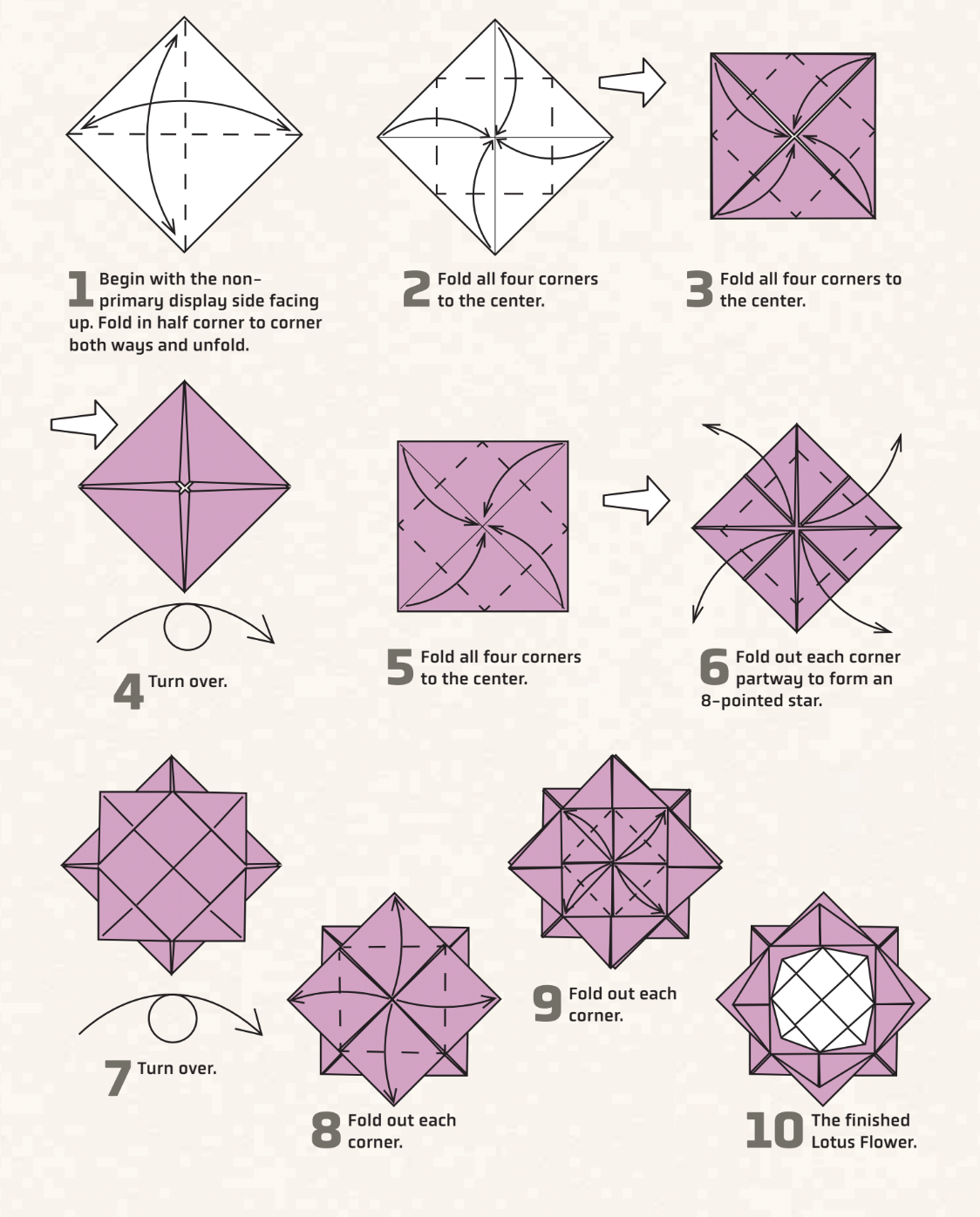 1 Begin with the non-primary display side facing up. Fold in half corner to corner both ways and unfold.

2 Fold all four corners to the center.

3 Fold all four corners to the center.

4 Turn over.

5 Fold all four corners to the center.

6 Fold out each corner partway to form an 8-pointed star.

7 Turn over.

8 Fold out each corner.

9 Fold out each corner.

10 The finished Lotus Flower.