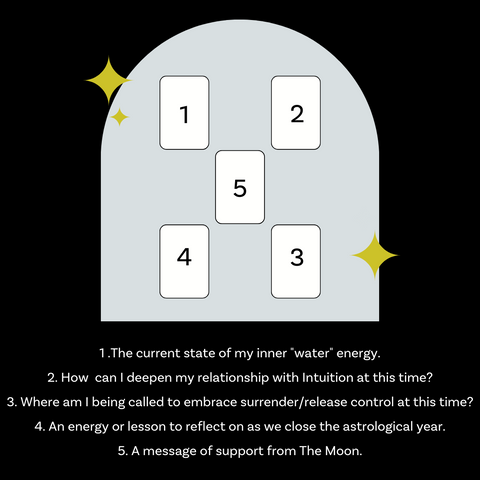 1

2

5

4

3

1.The current state of my inner "water" energy.

2. How can I deepen my relationship with Intuition at this time?

3. Where am I being called to embrace surrender/release control at this time?

4. An energy or lesson to reflect on as we close the astrological year.

5. A message of support from The Moon.